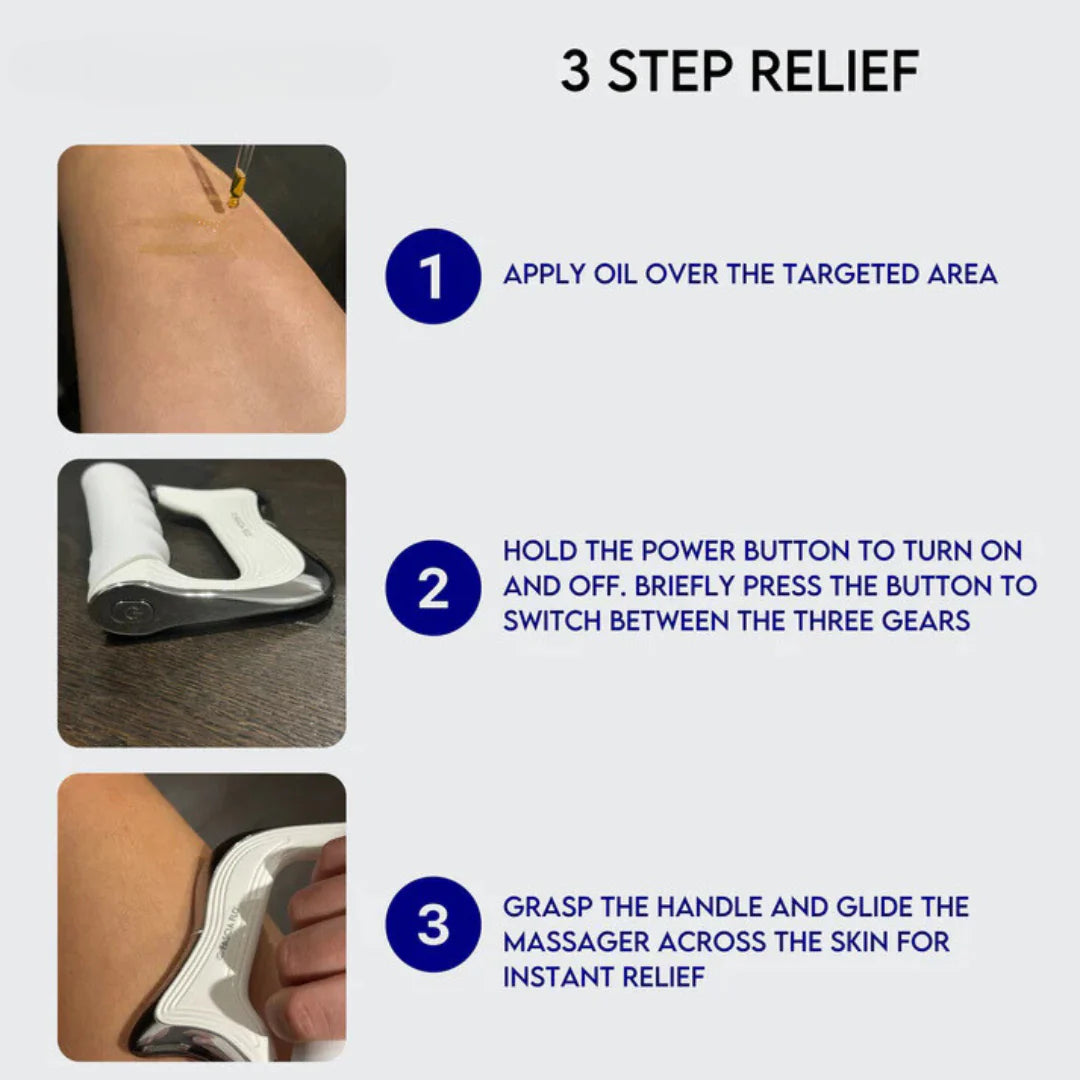 3 STEP RELIEF

1

APPLY OIL OVER THE TARGETED AREA

2

HOLD THE POWER BUTTON TO TURN ON AND OFF. BRIEFLY PRESS THE BUTTON TO SWITCH BETWEEN THE THREE GEARS

3

GRASP THE HANDLE AND GLIDE THE MASSAGER ACROSS THE SKIN FOR INSTANT RELIEF